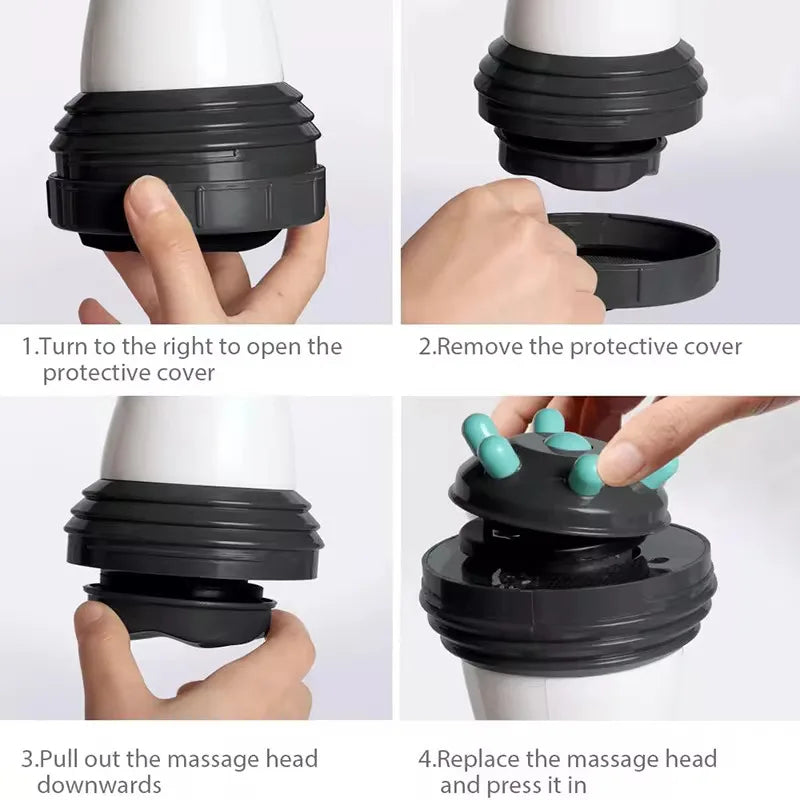 1.Turn to the right to open the protective cover

2.Remove the protective cover

3.Pull out the massage head downwards

4.Replace the massage head and press it in